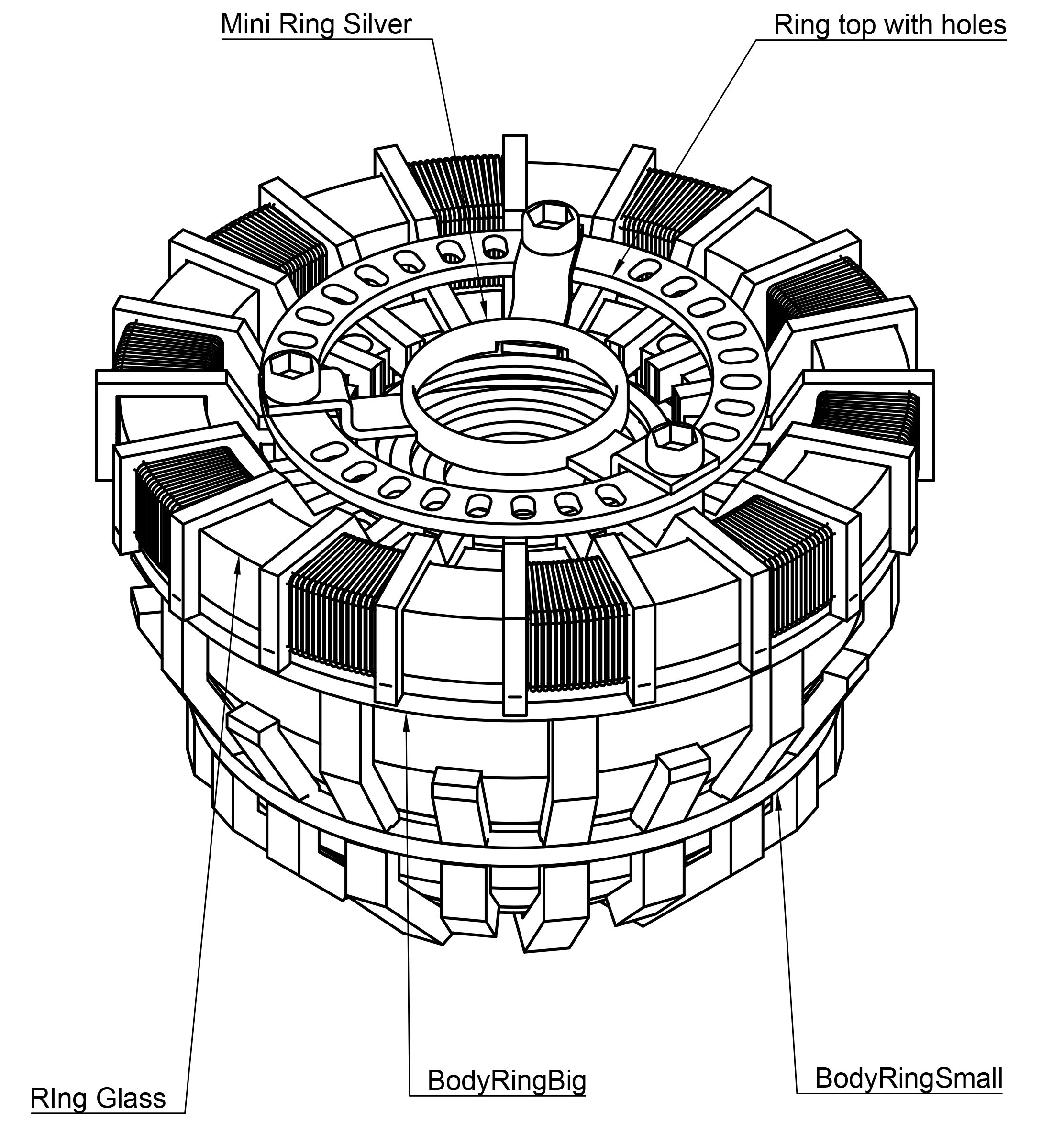 Mini Ring Silver
Ring top with holes

RIng Glass
BodyRingBig
BodyRingSmall